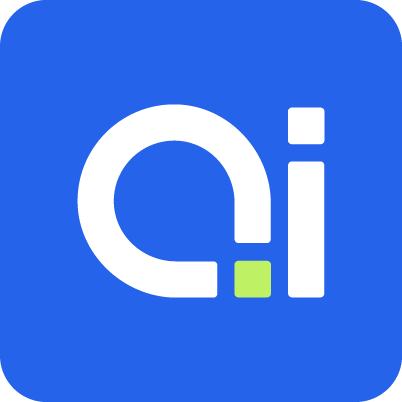 ai