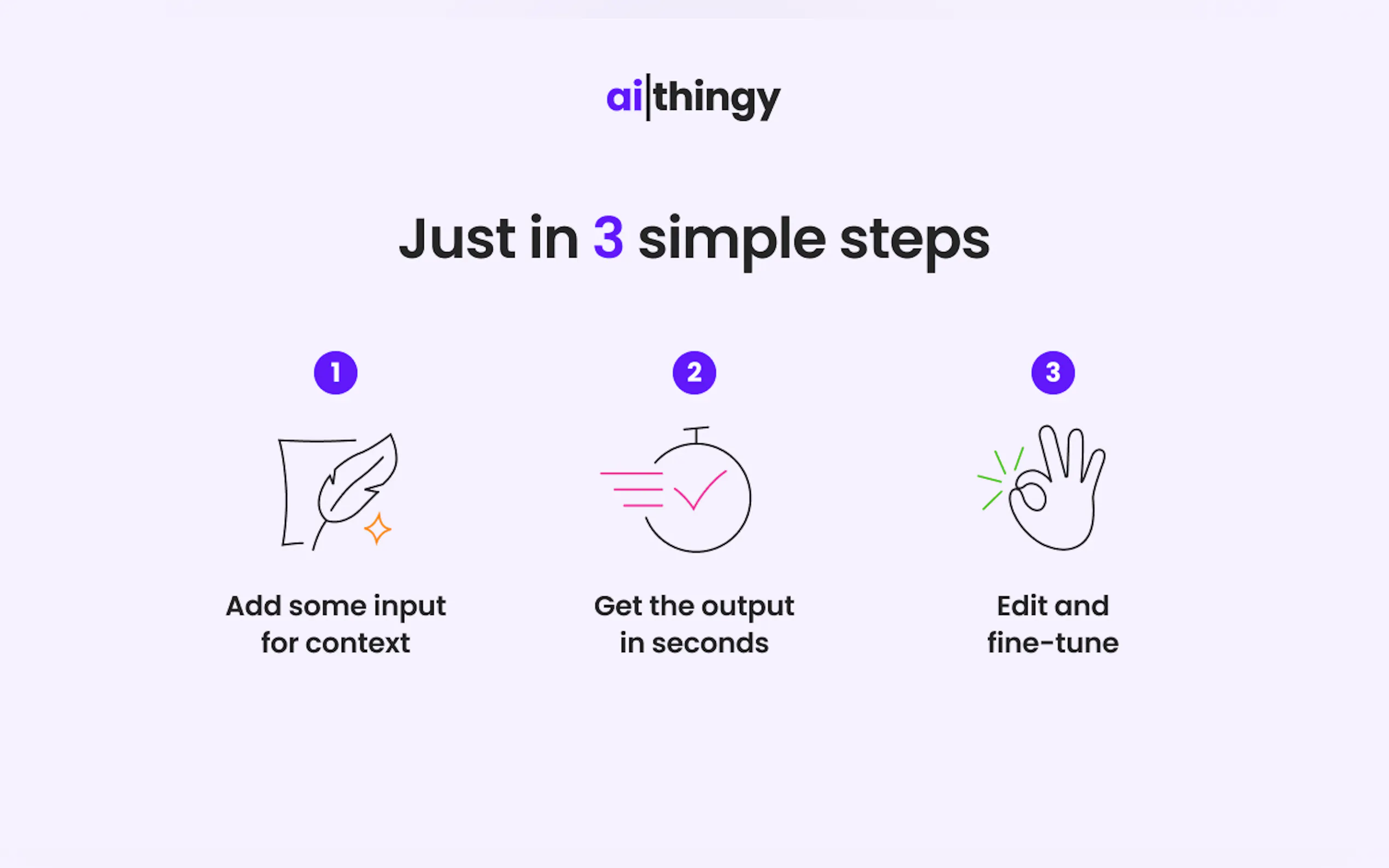 ai|thingy

Just in 3 simple steps

1

Add some input for context

2

Get the output in seconds

3

Edit and fine-tune