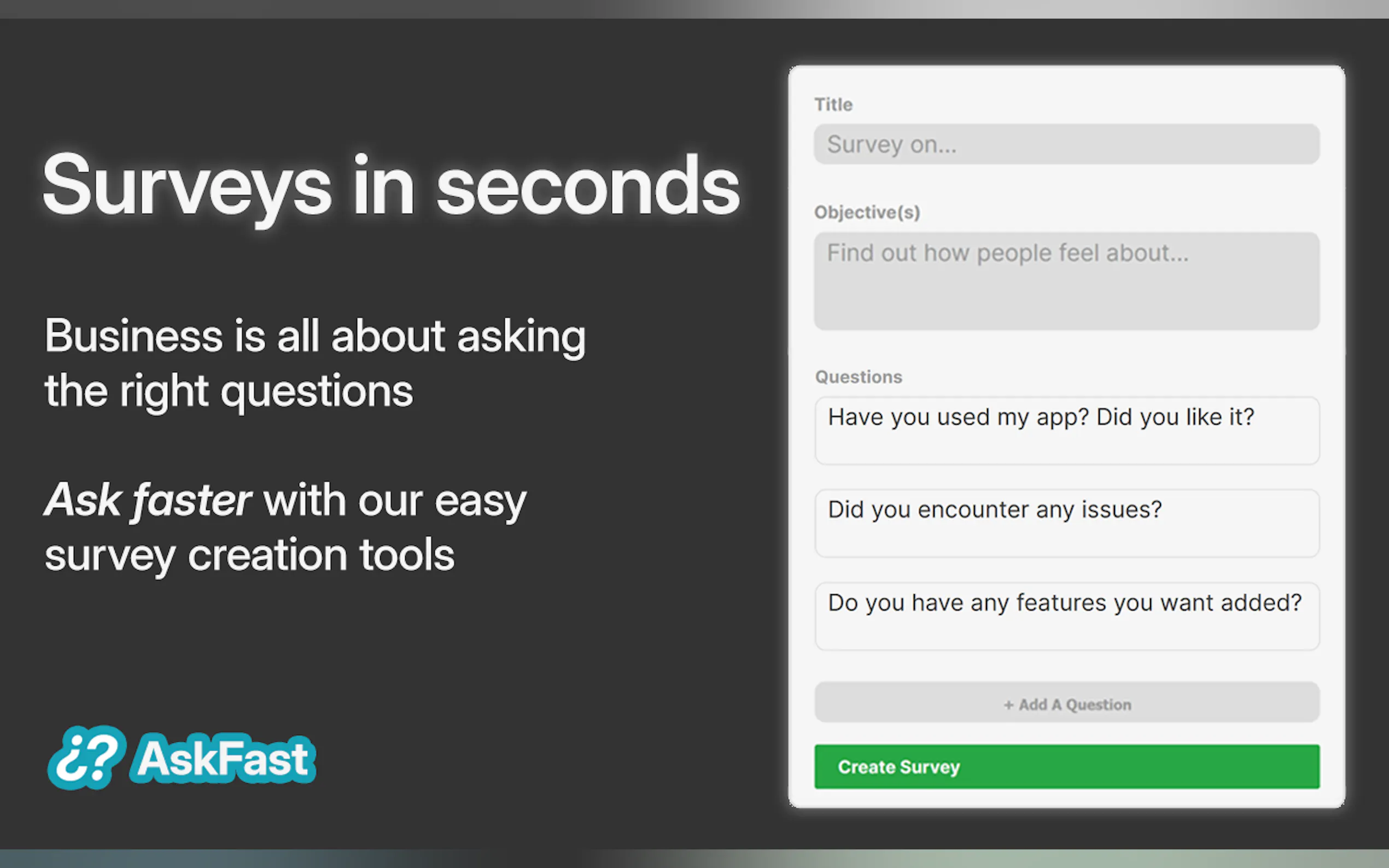 Surveys in seconds

Business is all about asking the right questions

Ask faster with our easy survey creation tools

¿? AskFast

Title

Survey on...

Objective(s)

Find out how people feel about...

Questions

Have you used my app? Did you like it?

Did you encounter any issues?

Do you have any features you want added?

+ Add A Question

Create Survey