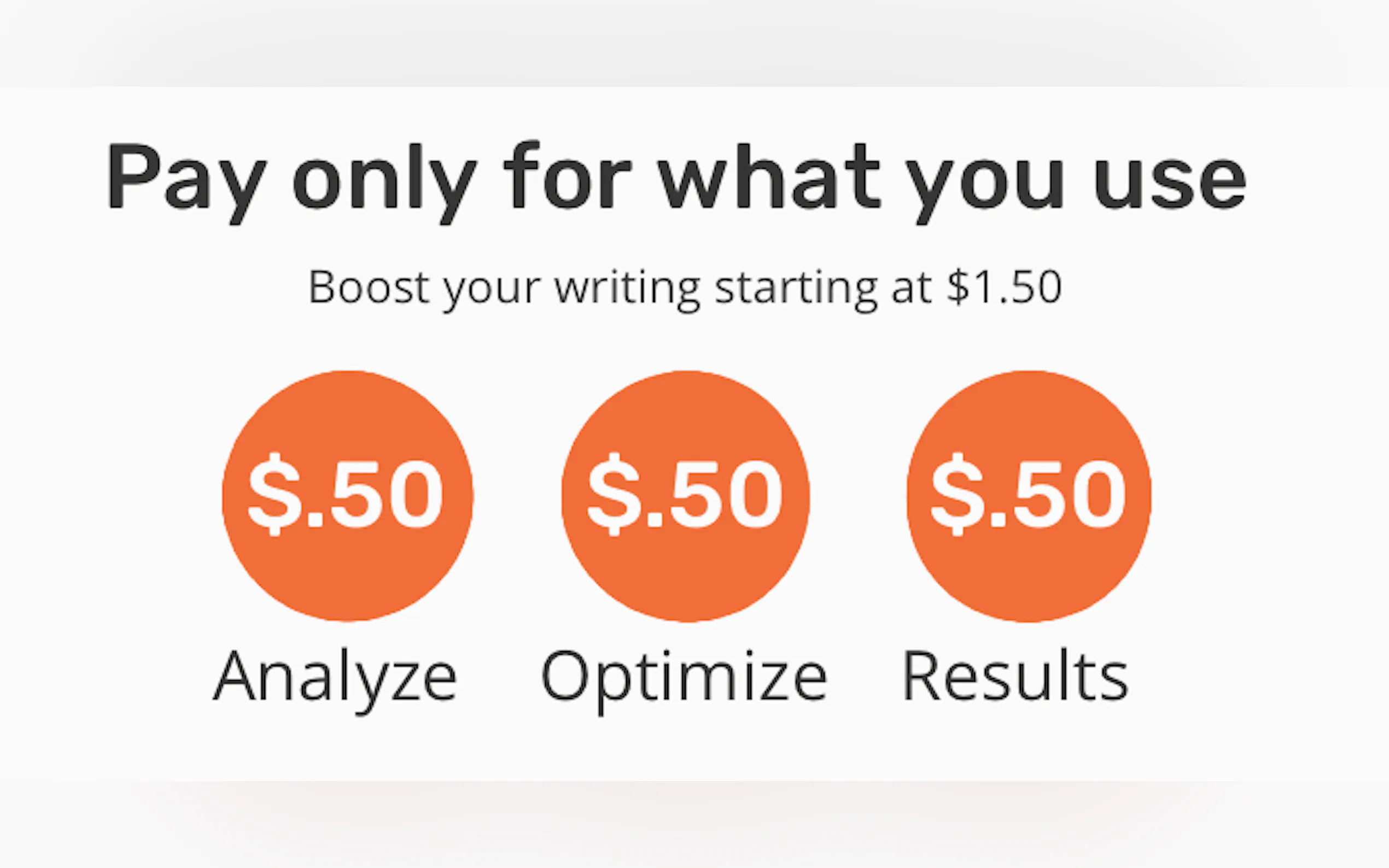 Pay only for what you use

Boost your writing starting at $1.50

$.50
Analyze

$.50
Optimize

$.50
Results