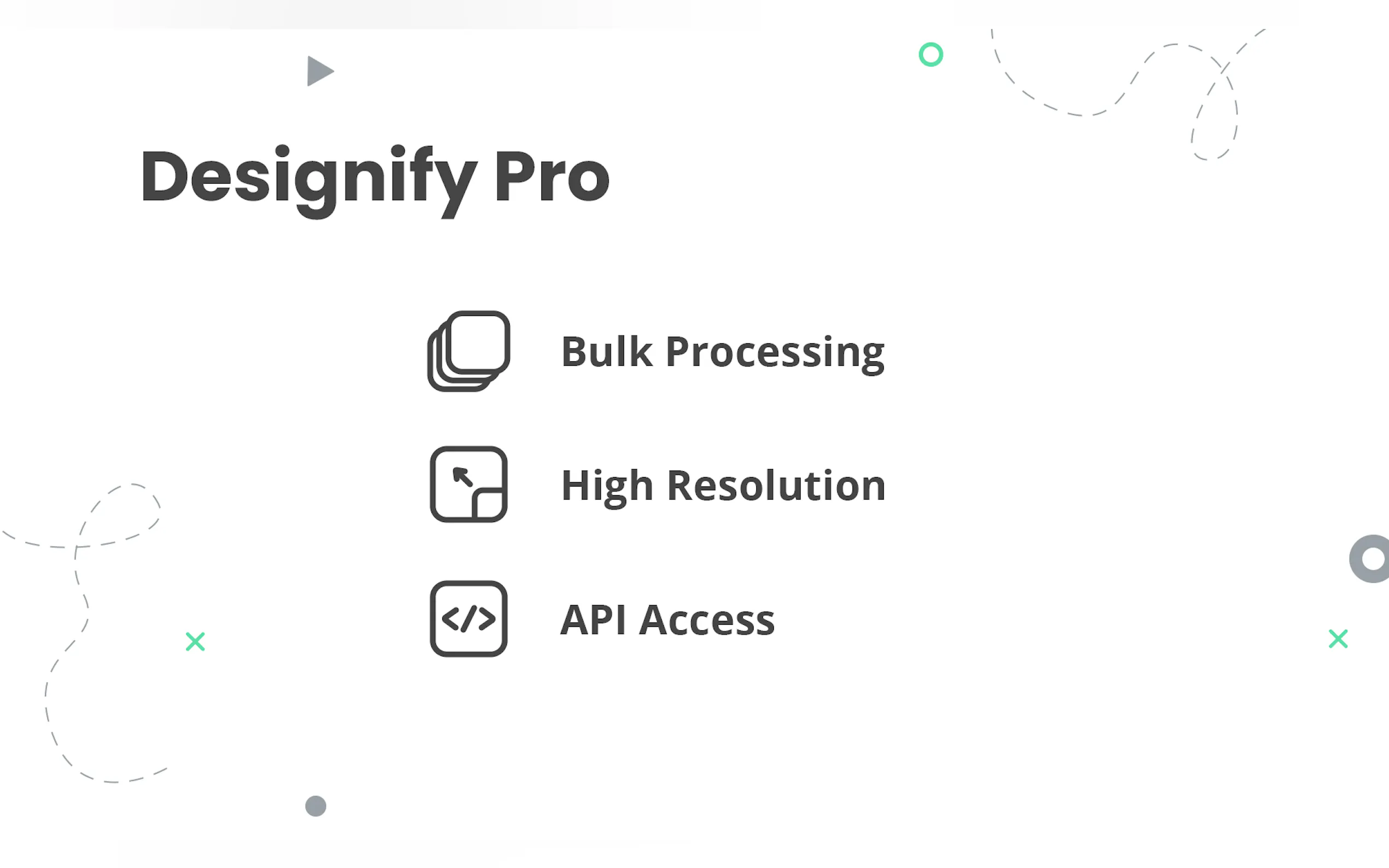 Designify Pro

Bulk Processing

High Resolution

API Access