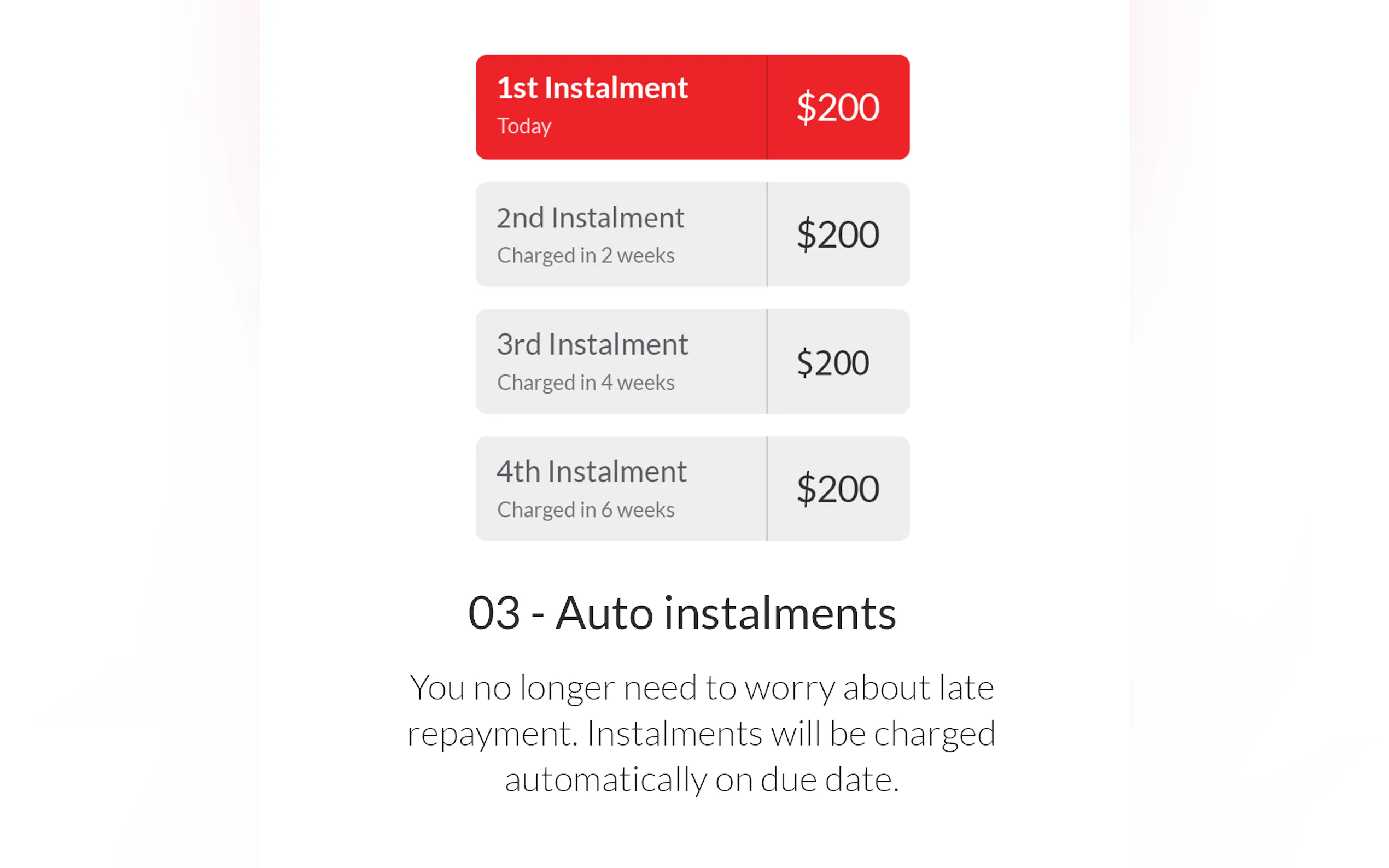 1st Instalment
Today
$200

2nd Instalment
Charged in 2 weeks
$200

3rd Instalment
Charged in 4 weeks
$200

4th Instalment
Charged in 6 weeks
$200

03 - Auto instalments

You no longer need to worry about late repayment. Instalments will be charged automatically on due date.