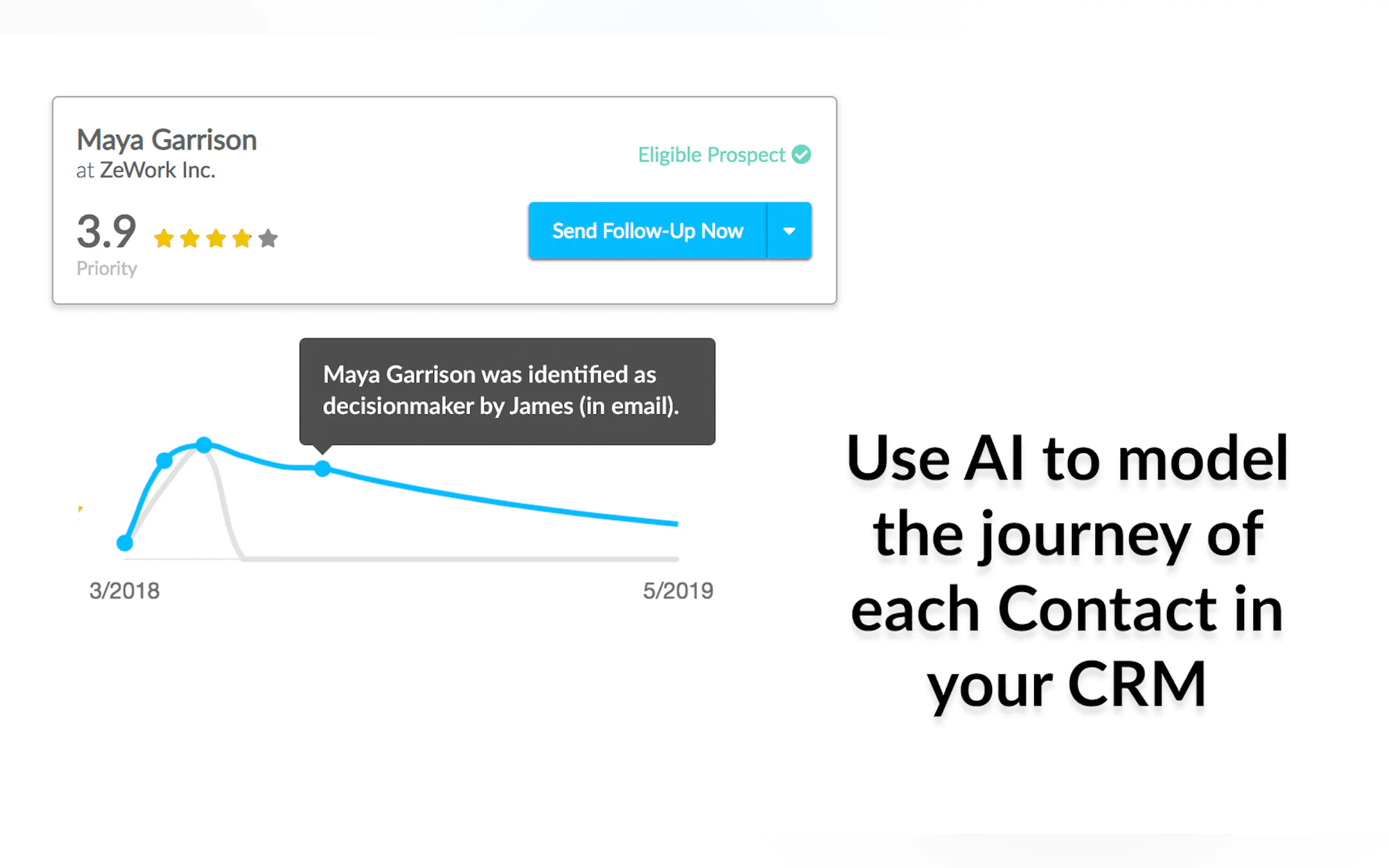 Maya Garrison
at ZeWork Inc.

Eligible Prospect

3.9
Priority

Send Follow-Up Now

Maya Garrison was identified as decisionmaker by James (in email).

3/2018

5/2019

Use AI to model the journey of each Contact in your CRM