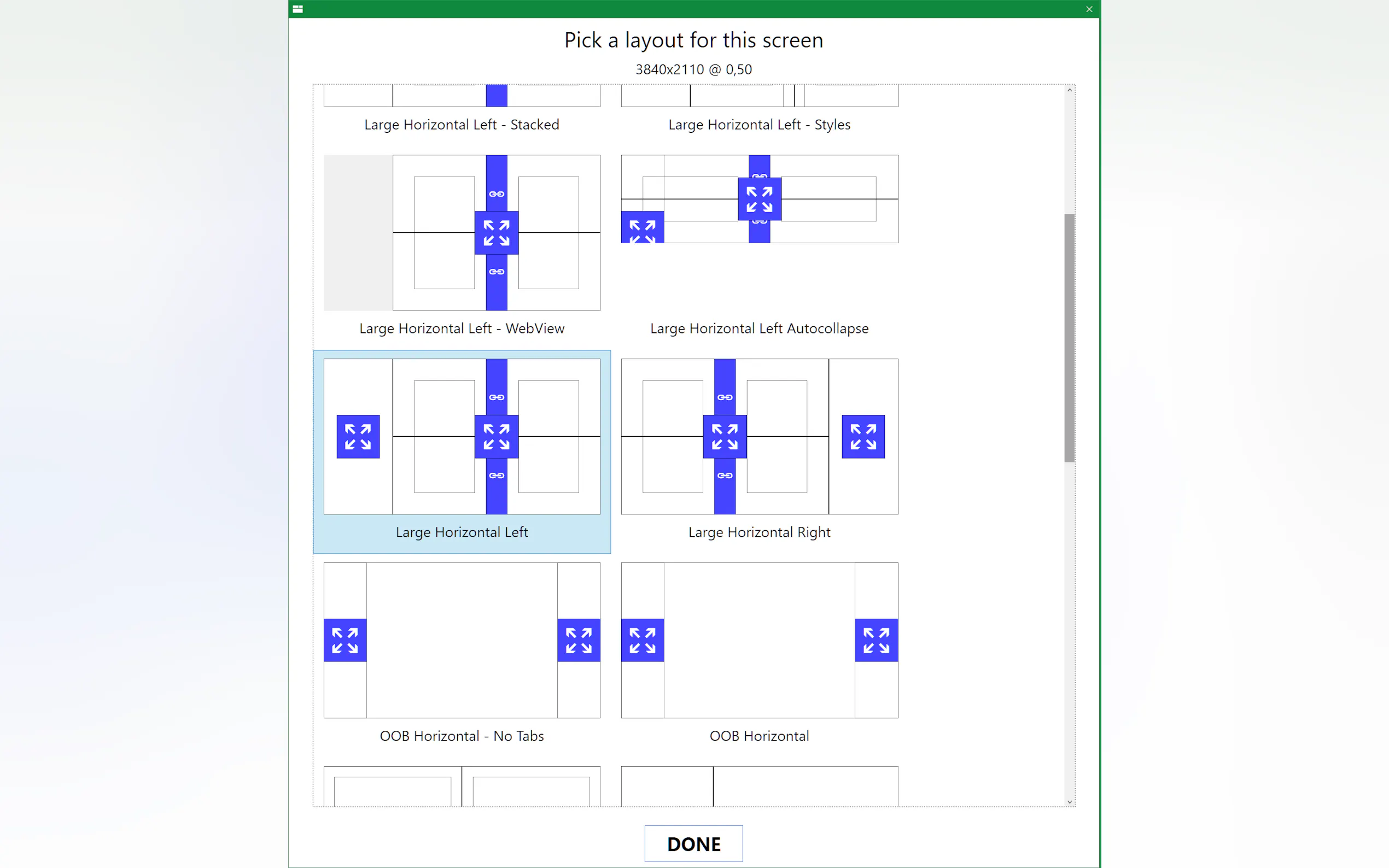 Pick a layout for this screen

3840x2110 @ 0,50

Large Horizontal Left - Stacked

Large Horizontal Left - Styles

Large Horizontal Left - WebView

Large Horizontal Left Autocollapse

Large Horizontal Left

Large Horizontal Right

OOB Horizontal - No Tabs

OOB Horizontal

DONE