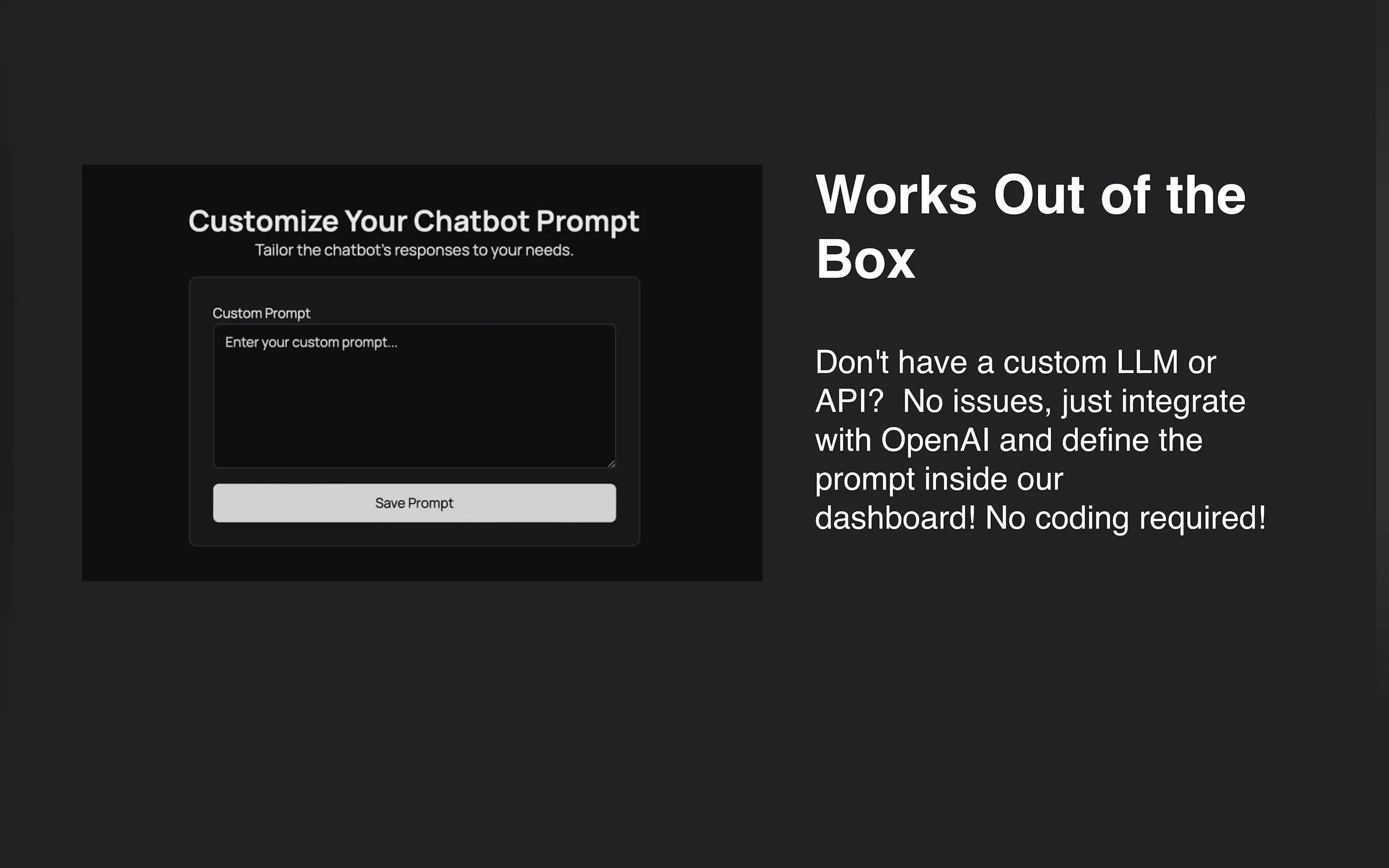 Customize Your Chatbot Prompt
Tailor the chatbot's responses to your needs.

Custom Prompt

Enter your custom prompt...

Save Prompt

Works Out of the Box

Don't have a custom LLM or API?  No issues, just integrate with OpenAI and define the prompt inside our dashboard! No coding required!