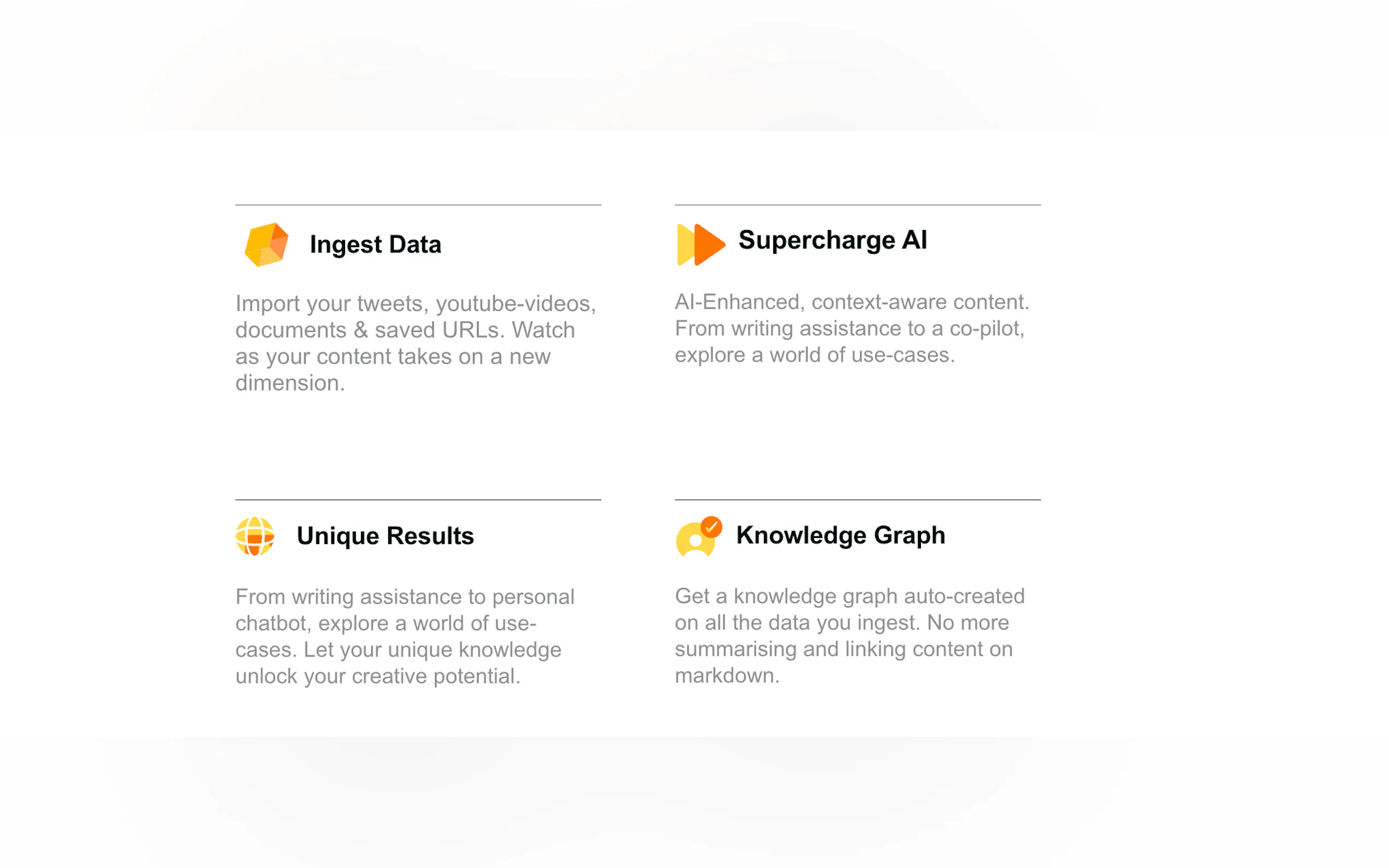 Ingest Data

Import your tweets, youtube-videos, documents & saved URLs. Watch as your content takes on a new dimension.

Supercharge AI

AI-Enhanced, context-aware content. From writing assistance to a co-pilot, explore a world of use-cases.

Unique Results

From writing assistance to personal chatbot, explore a world of use-cases. Let your unique knowledge unlock your creative potential.

Knowledge Graph

Get a knowledge graph auto-created on all the data you ingest. No more summarising and linking content on markdown.