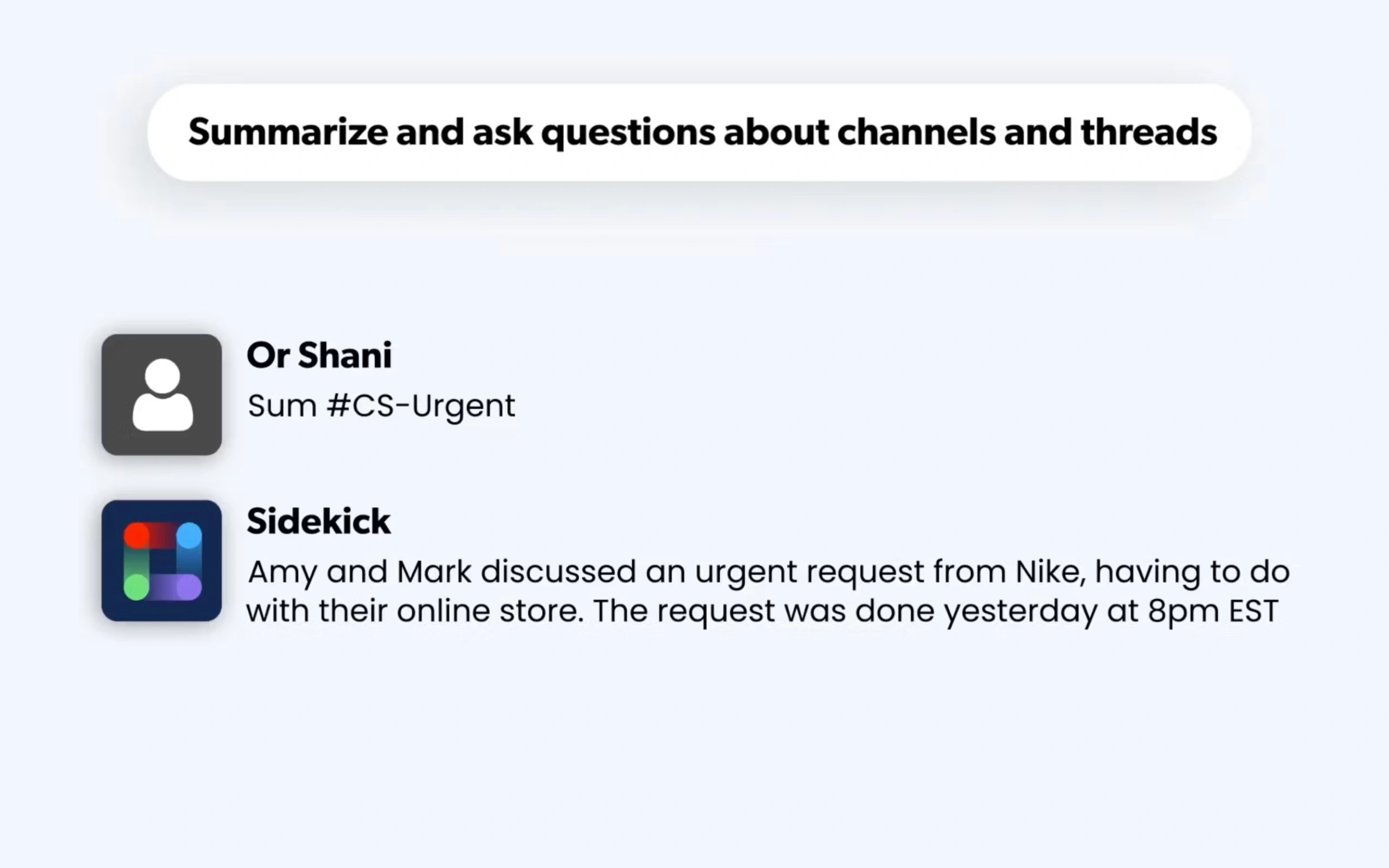 Summarize and ask questions about channels and threads

Or Shani

Sum #CS-Urgent

Sidekick

Amy and Mark discussed an urgent request from Nike, having to do with their online store. The request was done yesterday at 8pm EST