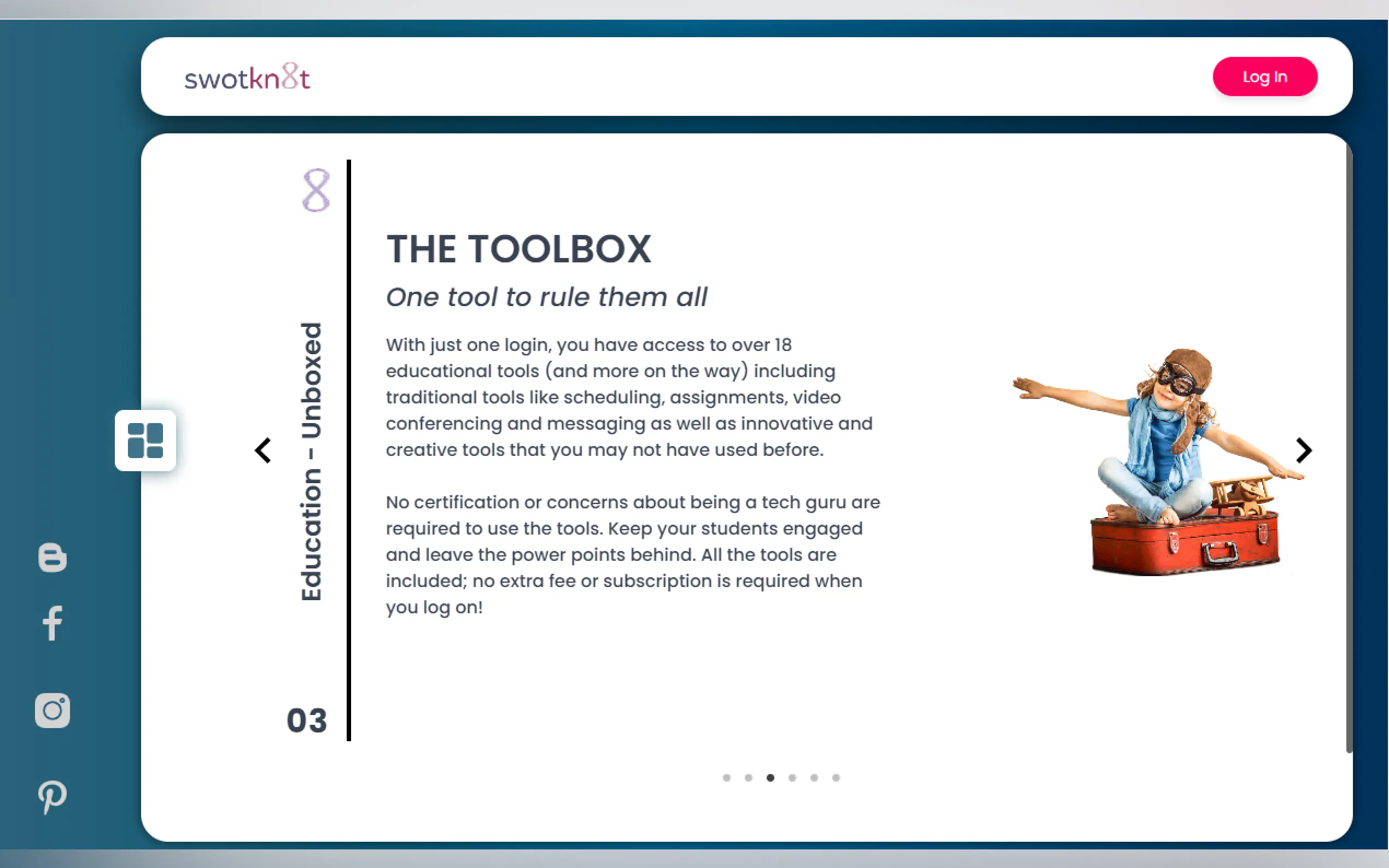 swotkn8t

Log In

8

Education - Unboxed

03

THE TOOLBOX

One tool to rule them all

With just one login, you have access to over 18 educational tools (and more on the way) including traditional tools like scheduling, assignments, video conferencing and messaging as well as innovative and creative tools that you may not have used before.

No certification or concerns about being a tech guru are required to use the tools. Keep your students engaged and leave the power points behind. All the tools are included; no extra fee or subscription is required when you log on!