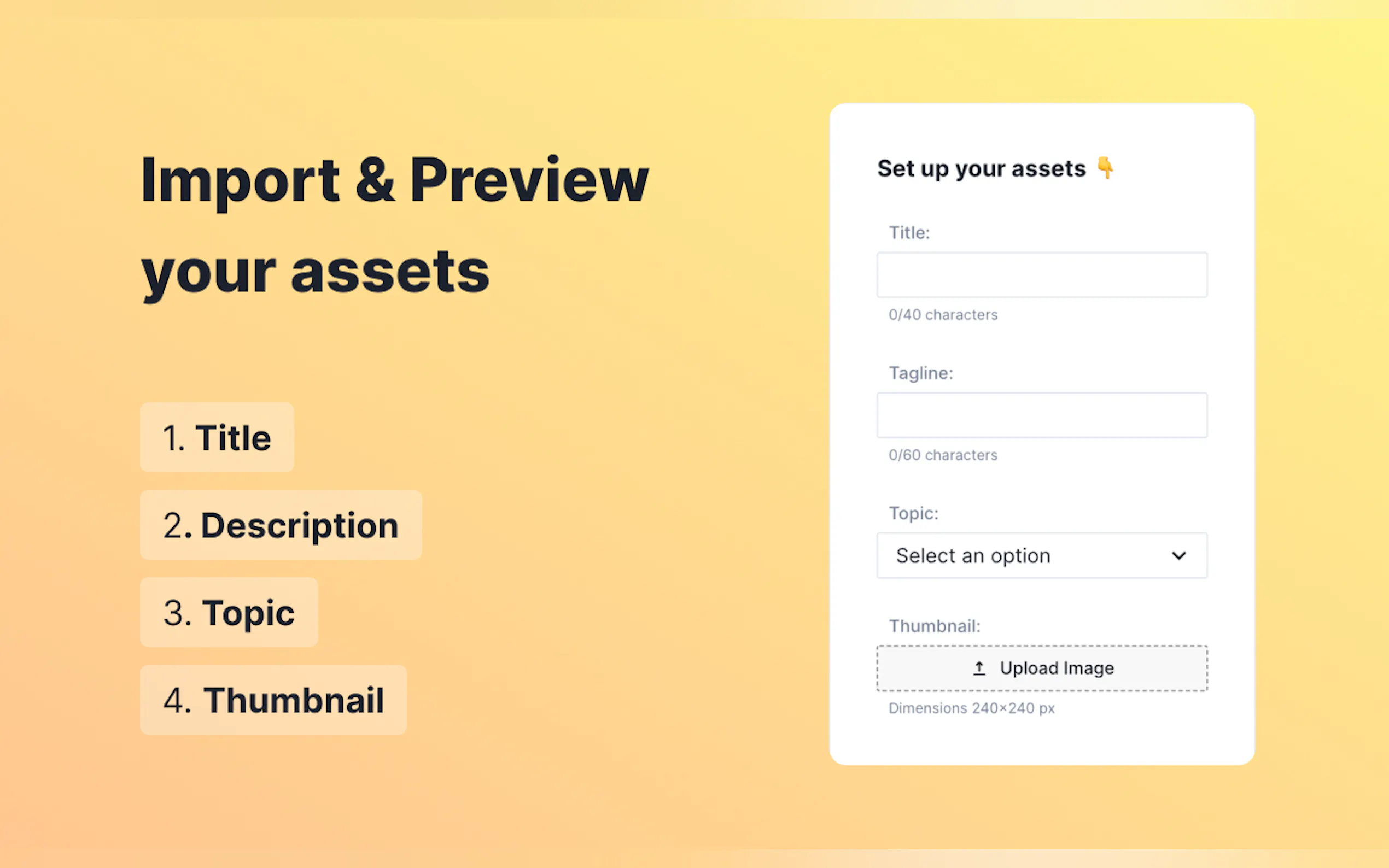 Import & Preview your assets

1. Title

2. Description

3. Topic

4. Thumbnail

Set up your assets 👇

Title:

0/40 characters

Tagline:

0/60 characters

Topic:

Select an option

Thumbnail:

Upload Image

Dimensions 240×240 px