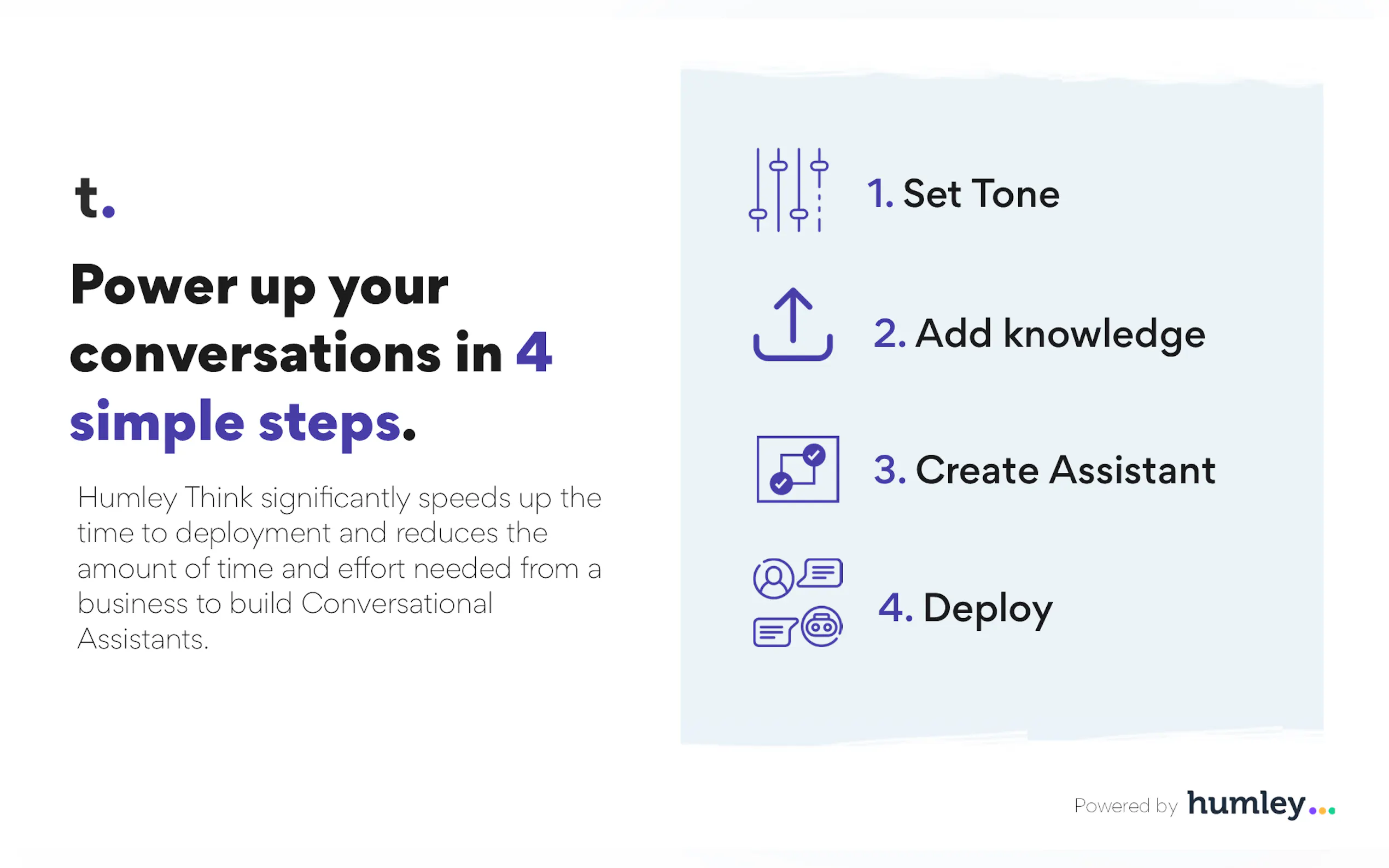 t.

Power up your conversations in 4 simple steps.

Humley Think significantly speeds up the time to deployment and reduces the amount of time and effort needed from a business to build Conversational Assistants.

1. Set Tone

2. Add knowledge

3. Create Assistant

4. Deploy

Powered by humley...