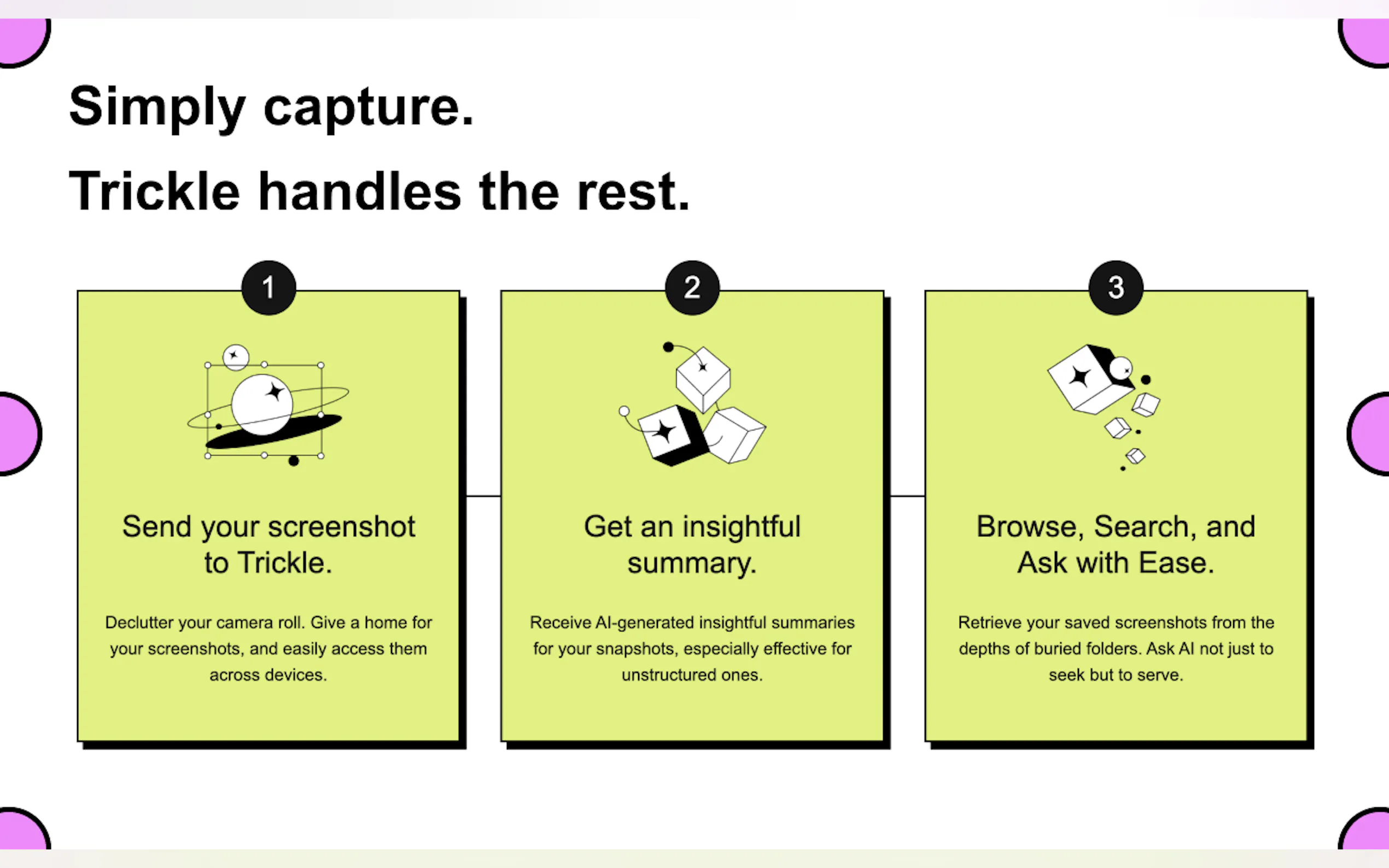 Simply capture.

Trickle handles the rest.

1

Send your screenshot to Trickle.

Declutter your camera roll. Give a home for your screenshots, and easily access them across devices.

2

Get an insightful summary.

Receive AI-generated insightful summaries for your snapshots, especially effective for unstructured ones.

3

Browse, Search, and Ask with Ease.

Retrieve your saved screenshots from the depths of buried folders. Ask AI not just to seek but to serve.