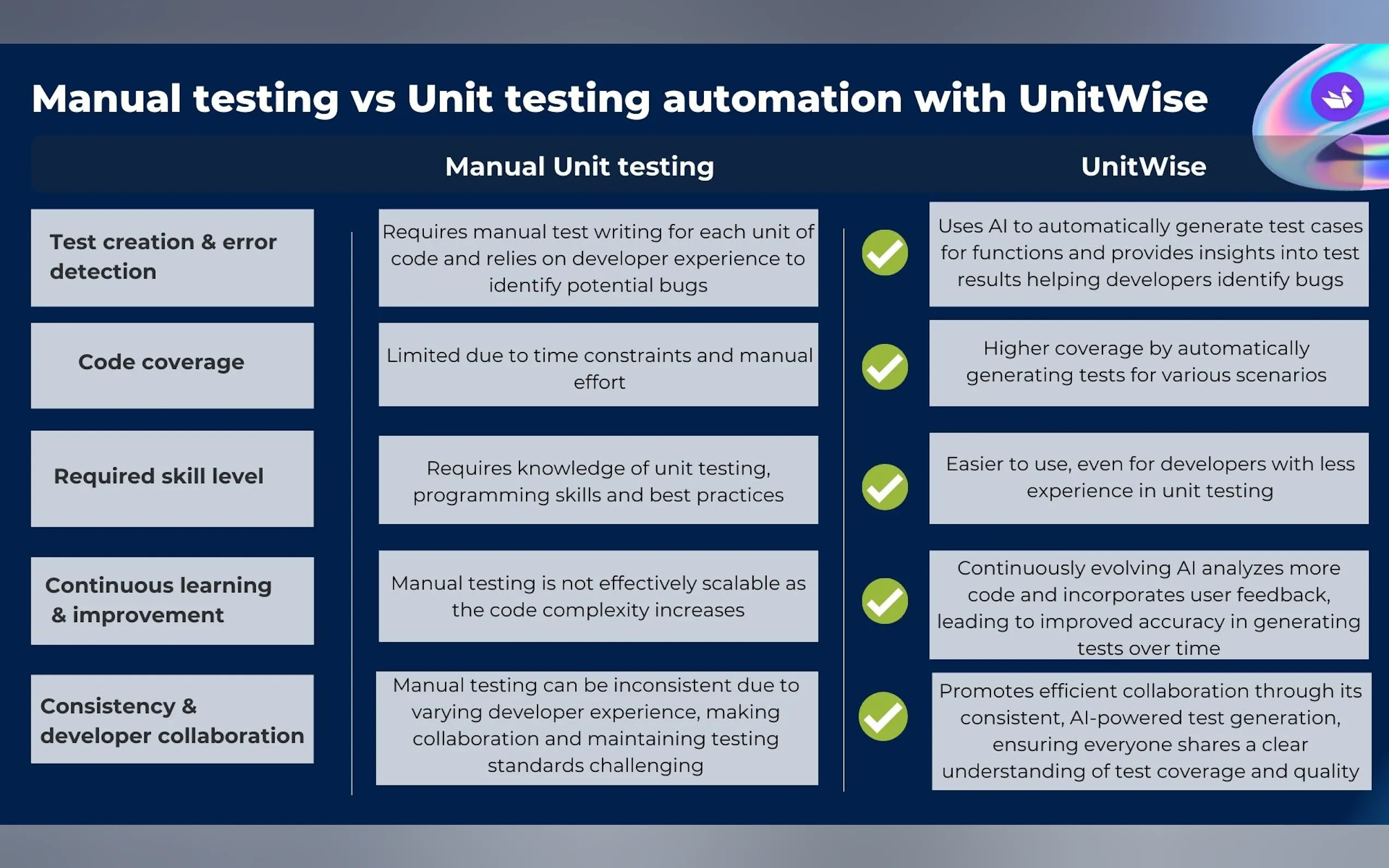 Manual testing vs Unit testing automation with UnitWise

| | Manual Unit testing | UnitWise |
|---|---|---|
| Test creation & error detection | Requires manual test writing for each unit of code and relies on developer experience to identify potential bugs | Uses AI to automatically generate test cases for functions and provides insights into test results helping developers identify bugs |
| Code coverage | Limited due to time constraints and manual effort | Higher coverage by automatically generating tests for various scenarios |
| Required skill level | Requires knowledge of unit testing, programming skills and best practices | Easier to use, even for developers with less experience in unit testing |
| Continuous learning & improvement | Manual testing is not effectively scalable as the code complexity increases | Continuously evolving AI analyzes more code and incorporates user feedback, leading to improved accuracy in generating tests over time |
| Consistency & developer collaboration | Manual testing can be inconsistent due to varying developer experience, making collaboration and maintaining testing standards challenging | Promotes efficient collaboration through its consistent, AI-powered test generation, ensuring everyone shares a clear understanding of test coverage and quality |