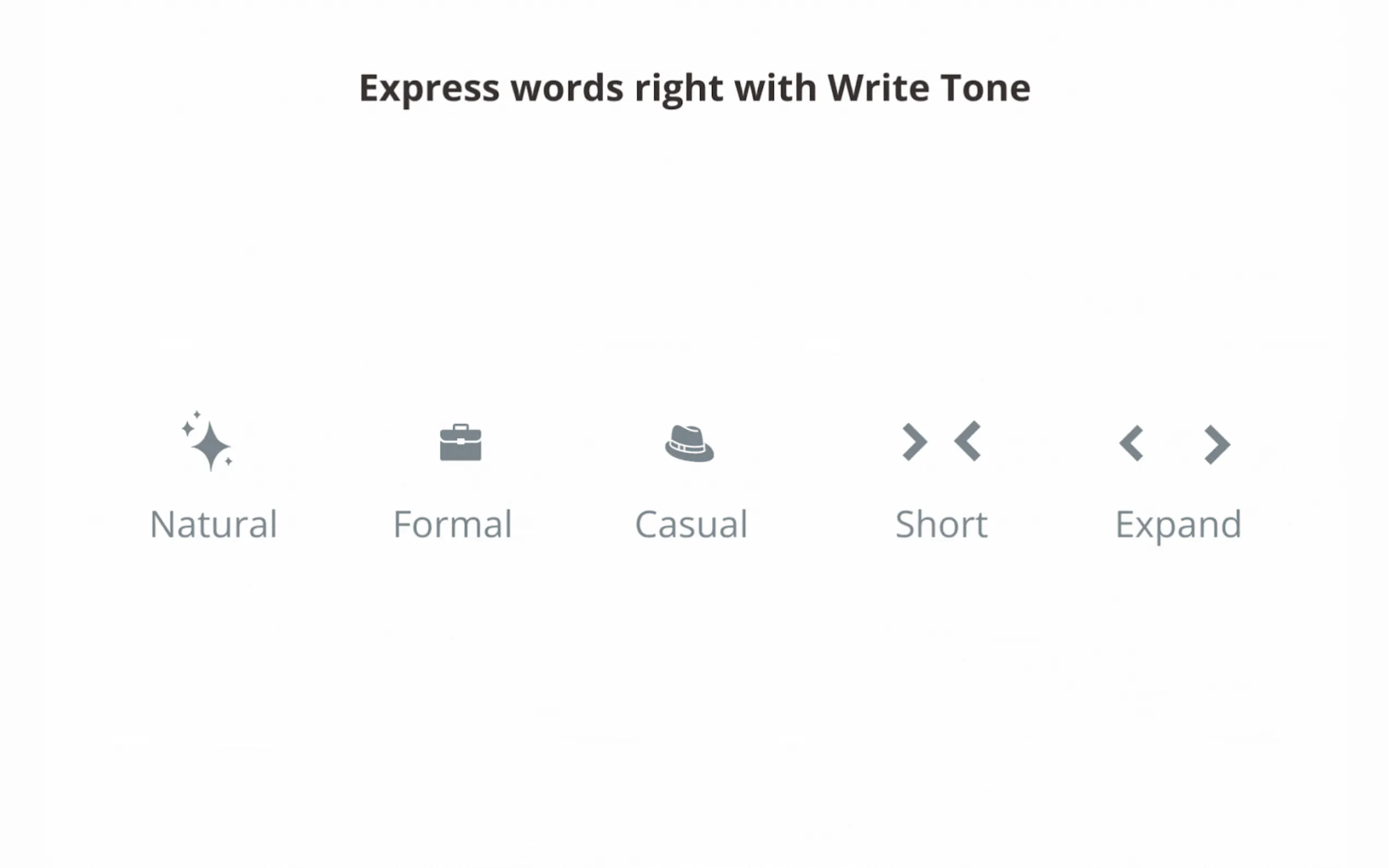 Express words right with Write Tone

Natural

Formal

Casual

Short

Expand